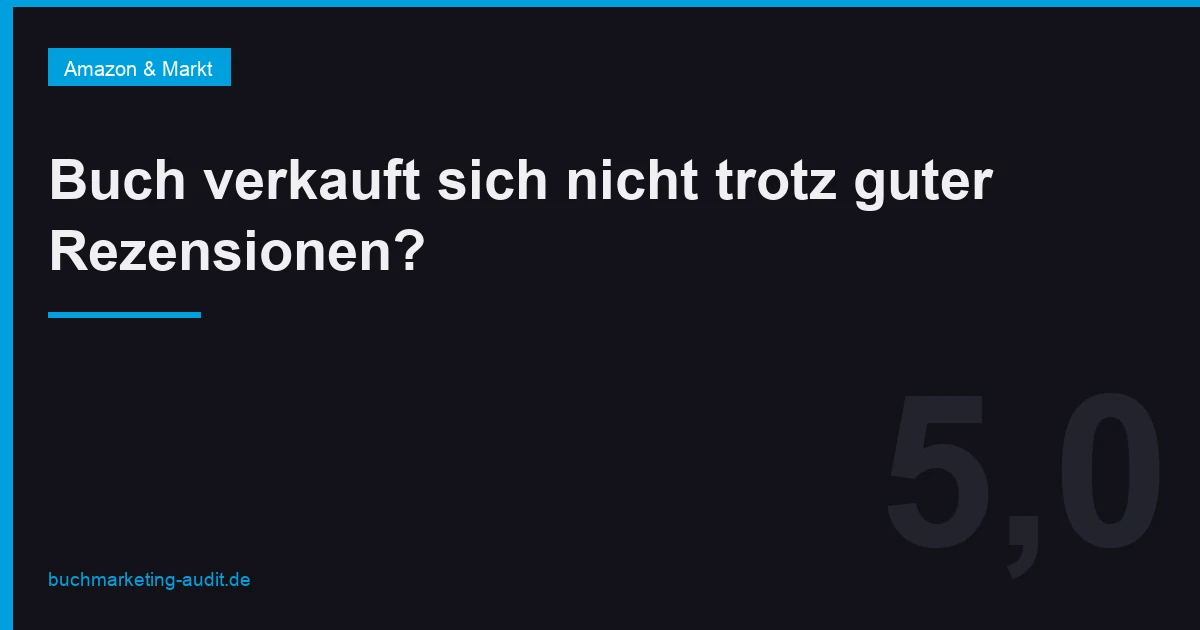 Amazon & Markt

Buch verkauft sich nicht trotz guter Rezensionen?

5,0

buchmarketing-audit.de